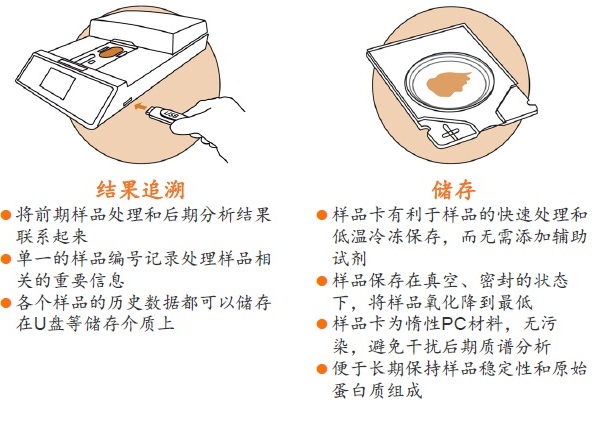 USB

结果追溯

● 将前期样品处理和后期分析结果联系起来
● 单一的样品编号记录处理样品相关的重要信息
● 各个样品的历史数据都可以储存在U盘等储存介质上

储存

● 样品卡有利于样品的快速处理和低温冷冻保存，而无需添加辅助试剂
● 样品保存在真空、密封的状态下，将样品氧化降到最低
● 样品卡为惰性PC材料，无污染，避免干扰后期质谱分析
● 便于长期保持样品稳定性和原始蛋白质组成